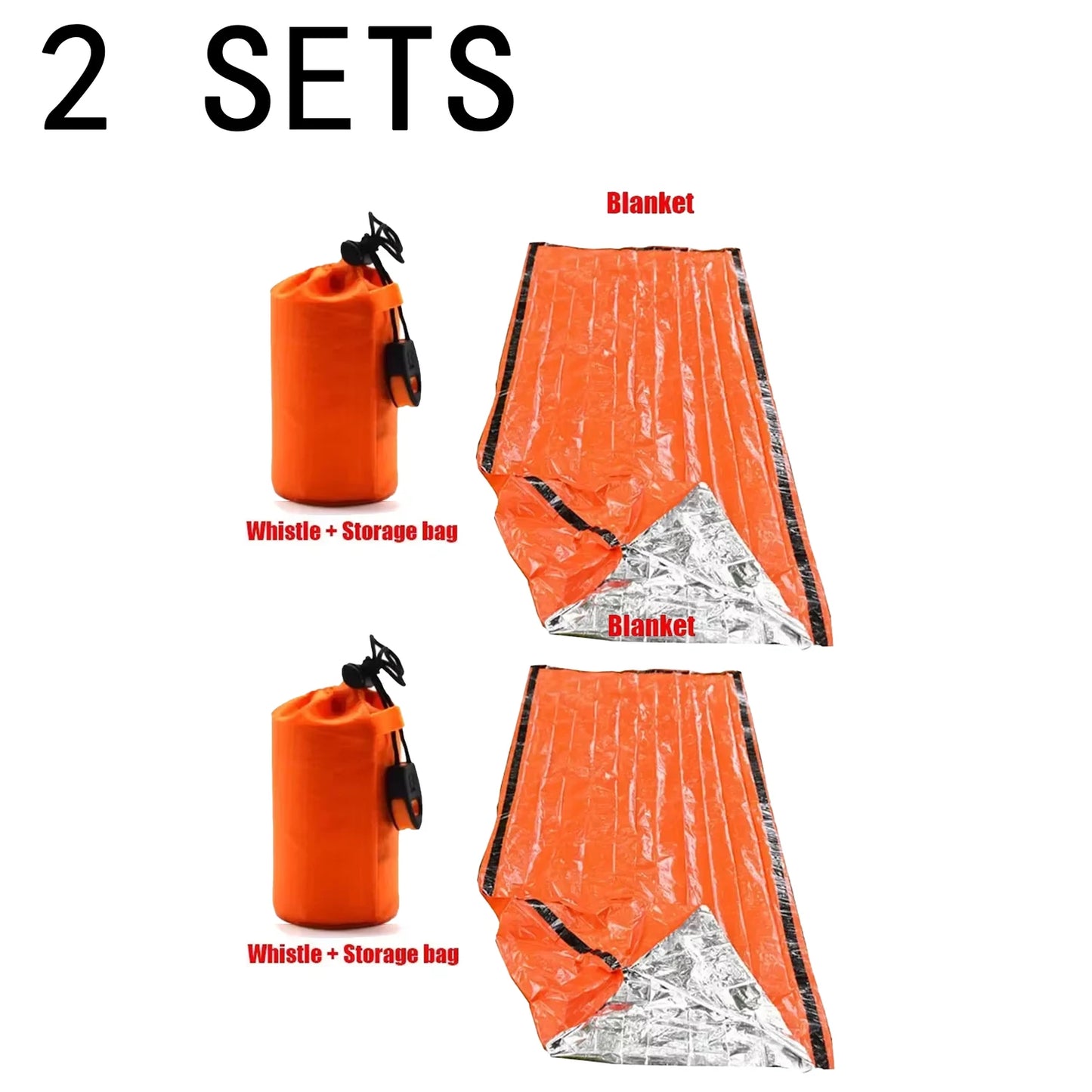 2 SETS

Blanket

Whistle + Storage bag

Blanket

Whistle + Storage bag